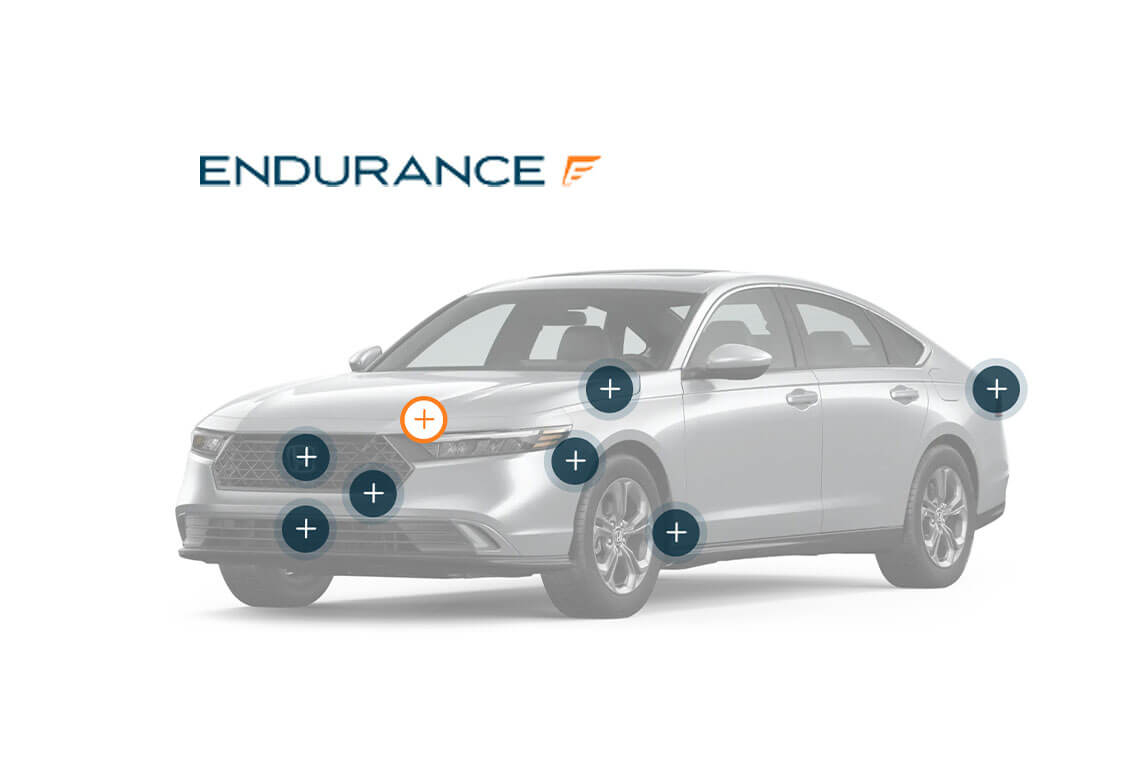 ENDURANCE